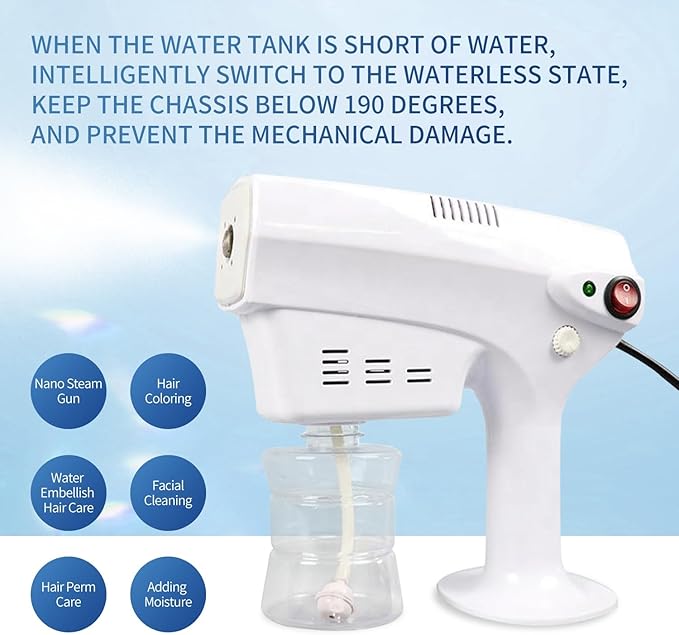 WHEN THE WATER TANK IS SHORT OF WATER, INTELLIGENTLY SWITCH TO THE WATERLESS STATE, KEEP THE CHASSIS BELOW 190 DEGREES, AND PREVENT THE MECHANICAL DAMAGE.

Nano Steam Gun

Hair Coloring

Water Embellish Hair Care

Facial Cleaning

Hair Perm Care

Adding Moisture